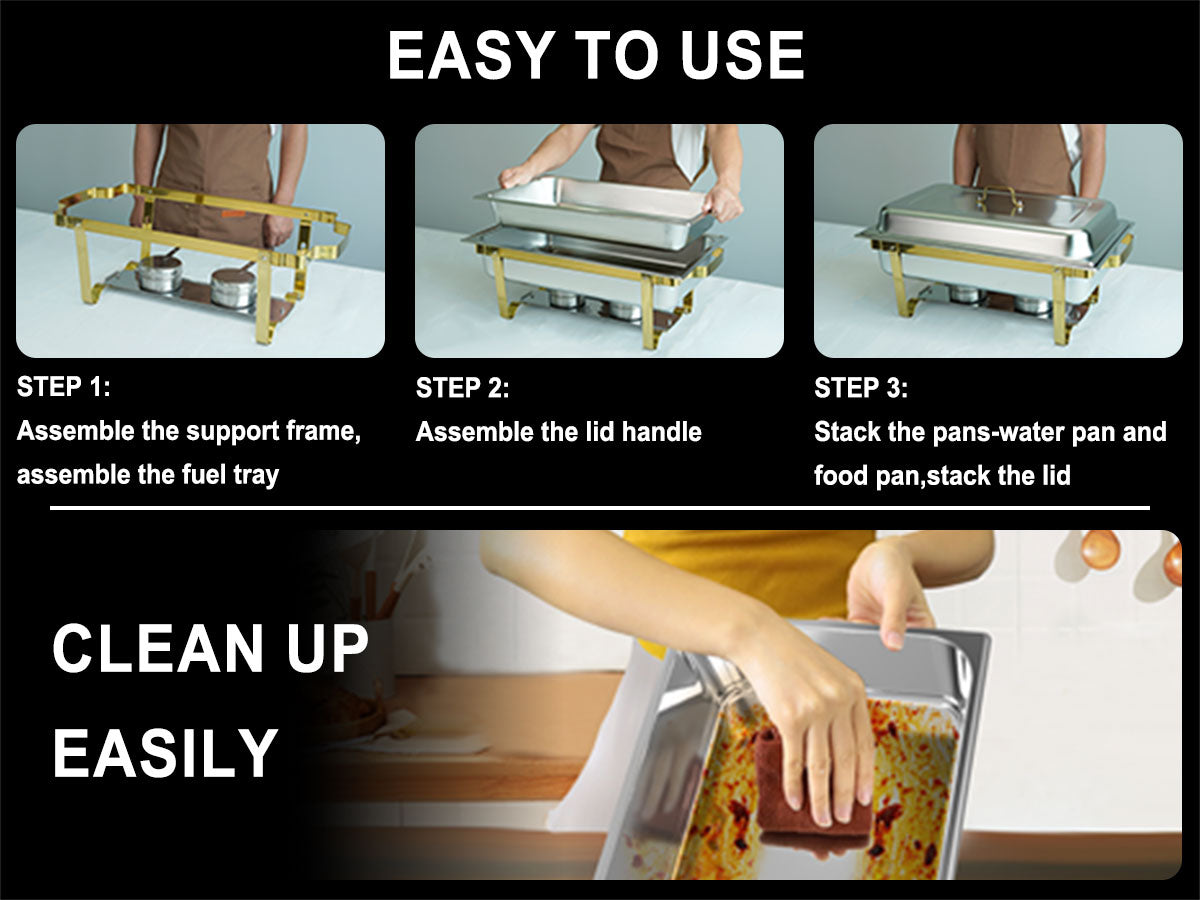 EASY TO USE

STEP 1:
Assemble the support frame, assemble the fuel tray

STEP 2:
Assemble the lid handle

STEP 3:
Stack the pans-water pan and food pan,stack the lid

CLEAN UP
EASILY