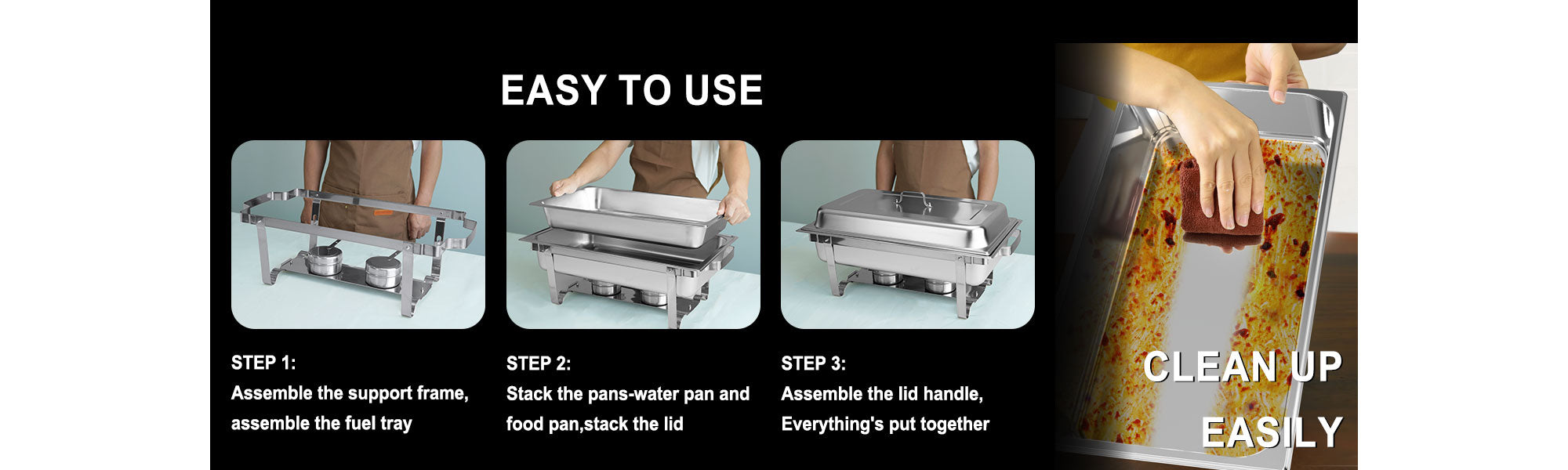 EASY TO USE

STEP 1:
Assemble the support frame, assemble the fuel tray

STEP 2:
Stack the pans-water pan and food pan,stack the lid

STEP 3:
Assemble the lid handle, Everything's put together

CLEAN UP EASILY