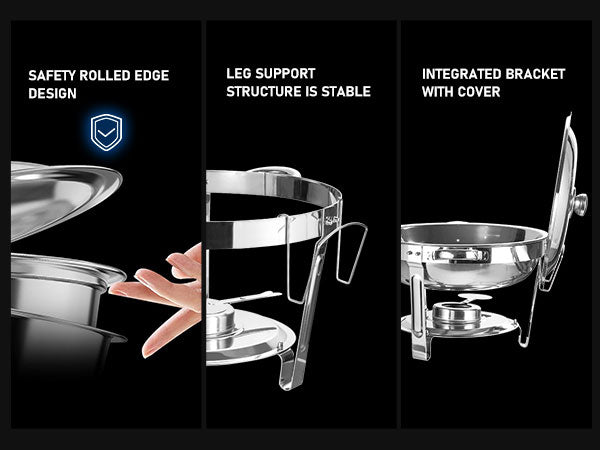 SAFETY ROLLED EDGE DESIGN

LEG SUPPORT STRUCTURE IS STABLE

INTEGRATED BRACKET WITH COVER