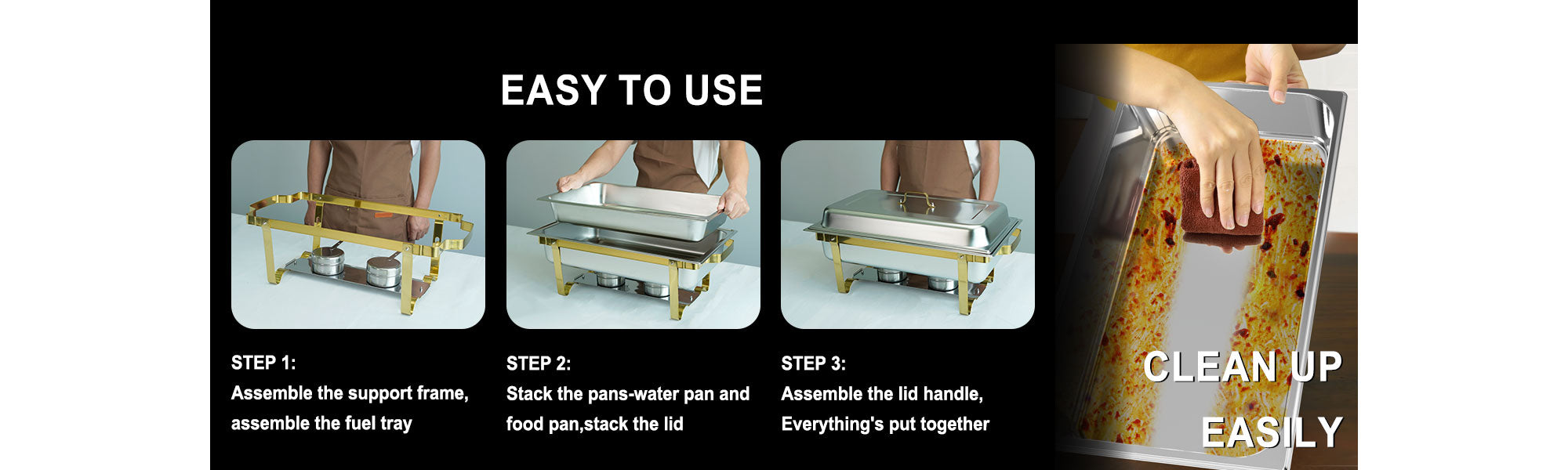 EASY TO USE

STEP 1:
Assemble the support frame, assemble the fuel tray

STEP 2:
Stack the pans-water pan and food pan,stack the lid

STEP 3:
Assemble the lid handle, Everything's put together

CLEAN UP EASILY