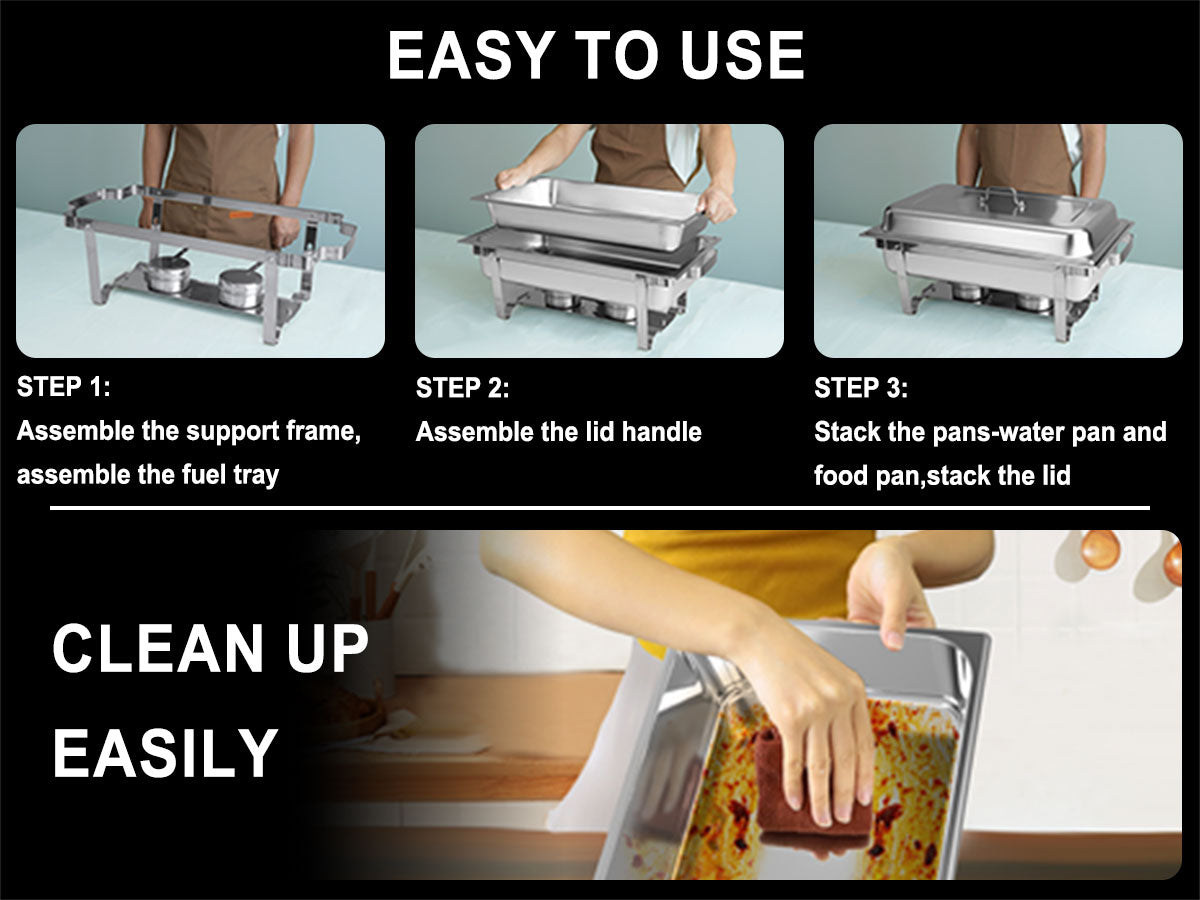 EASY TO USE

STEP 1:
Assemble the support frame, assemble the fuel tray

STEP 2:
Assemble the lid handle

STEP 3:
Stack the pans-water pan and food pan,stack the lid

CLEAN UP EASILY