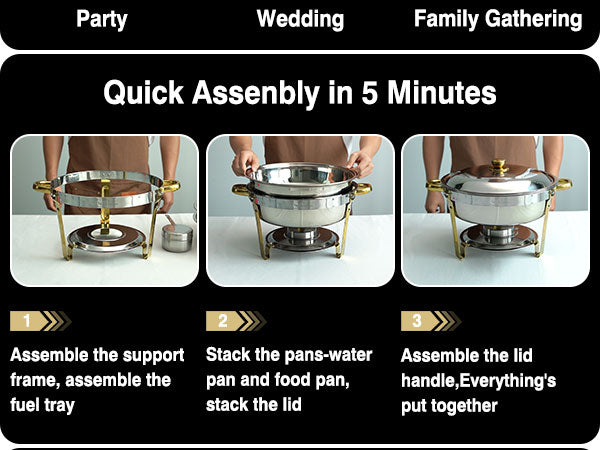 Party Wedding Family Gathering

Quick Assenbly in 5 Minutes

1

Assemble the support frame, assemble the fuel tray

2

Stack the pans-water pan and food pan, stack the lid

3

Assemble the lid handle,Everything's put together